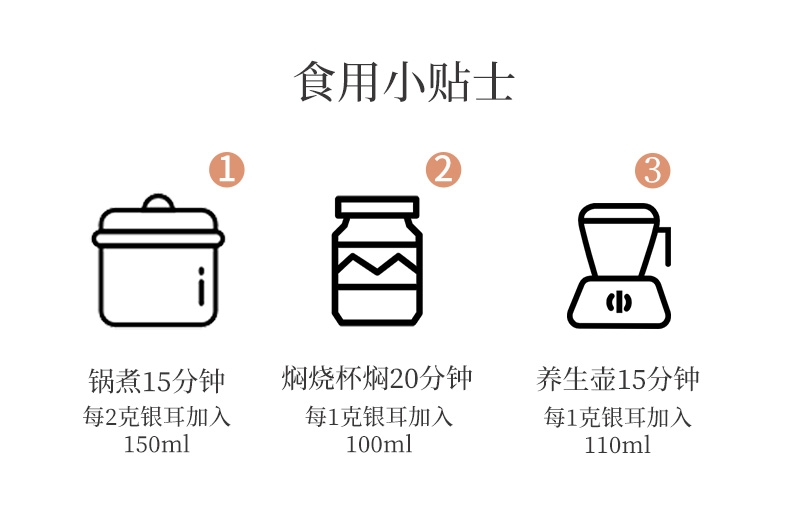 食用小贴士

1
锅煮15分钟
每2克银耳加入
150ml

2
焖烧杯焖20分钟
每1克银耳加入
100ml

3
养生壶15分钟
每1克银耳加入
110ml