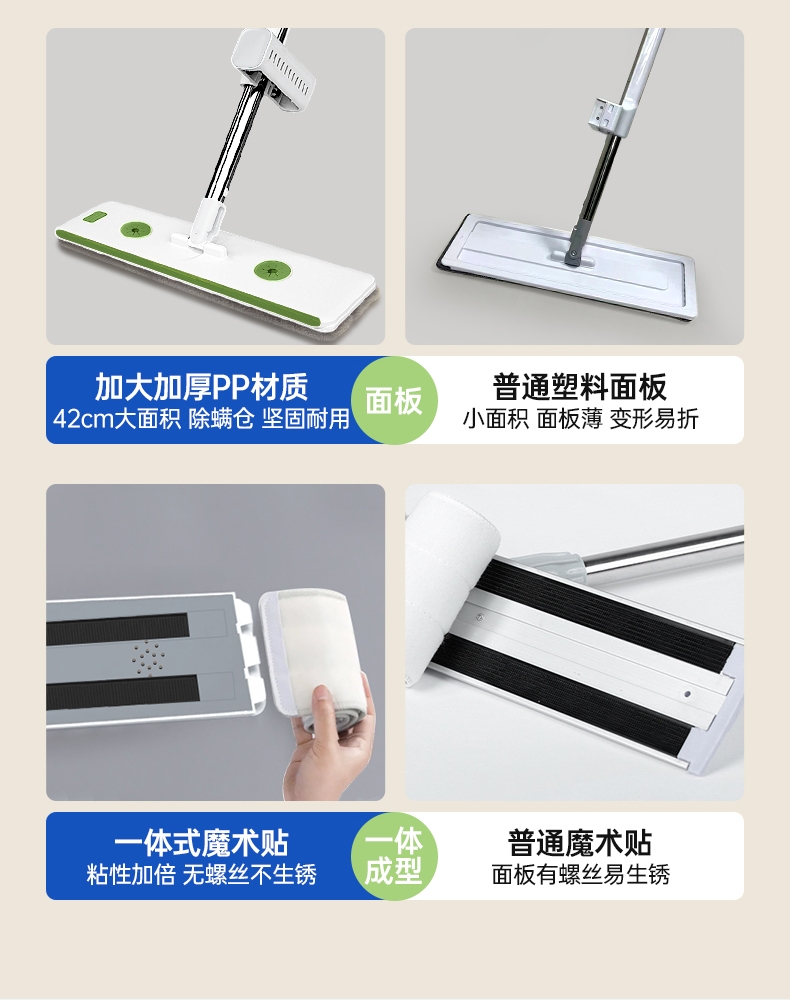 加大加厚PP材质
42cm大面积 除螨仓 坚固耐用

面板

普通塑料面板
小面积 面板薄 变形易折

一体式魔术贴
粘性加倍 无螺丝不生锈

一体成型

普通魔术贴
面板有螺丝易生锈