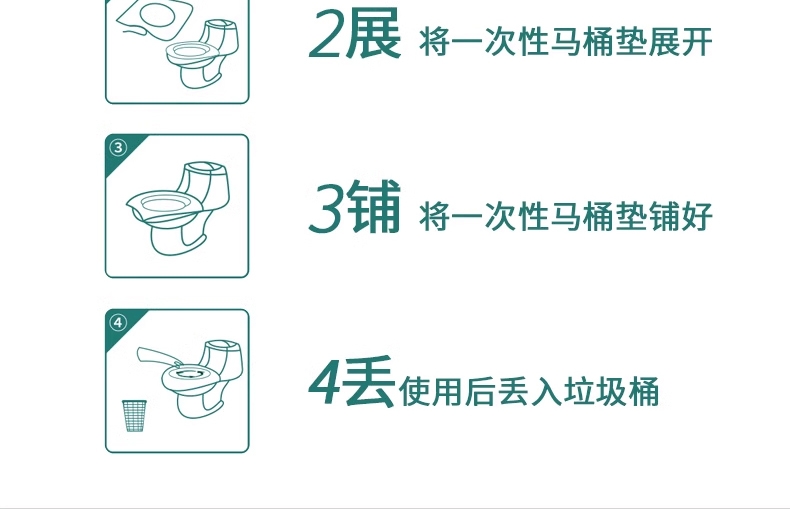 2展 将一次性马桶垫展开

③

3铺 将一次性马桶垫铺好

④

4丢 使用后丢入垃圾桶