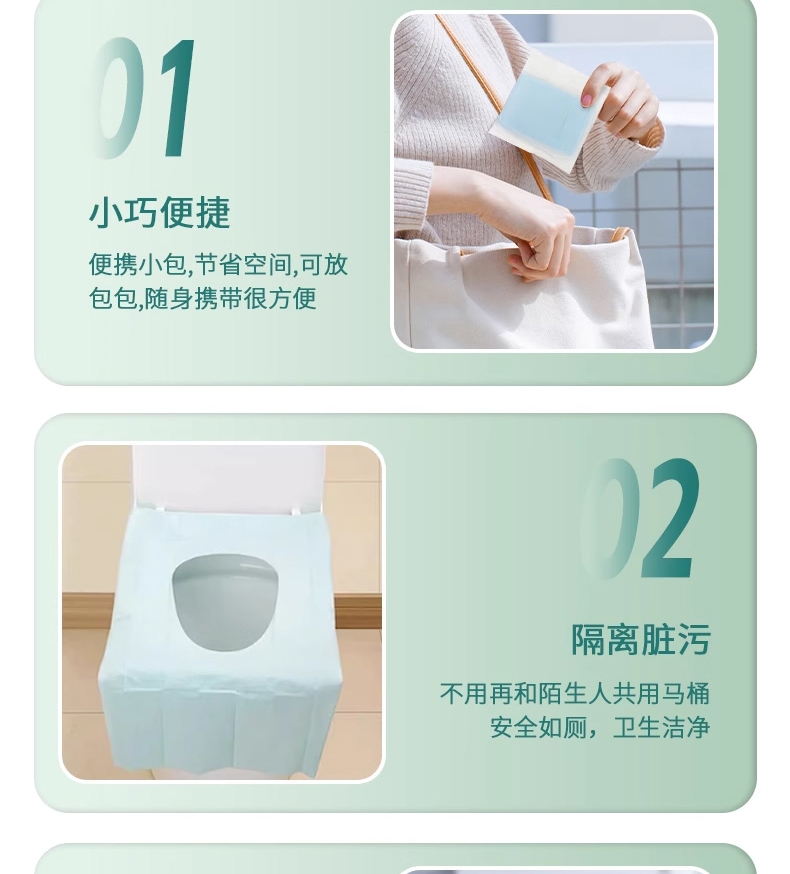 01

小巧便捷

便携小包,节省空间,可放包包,随身携带很方便

02

隔离脏污

不用再和陌生人共用马桶
安全如厕，卫生洁净