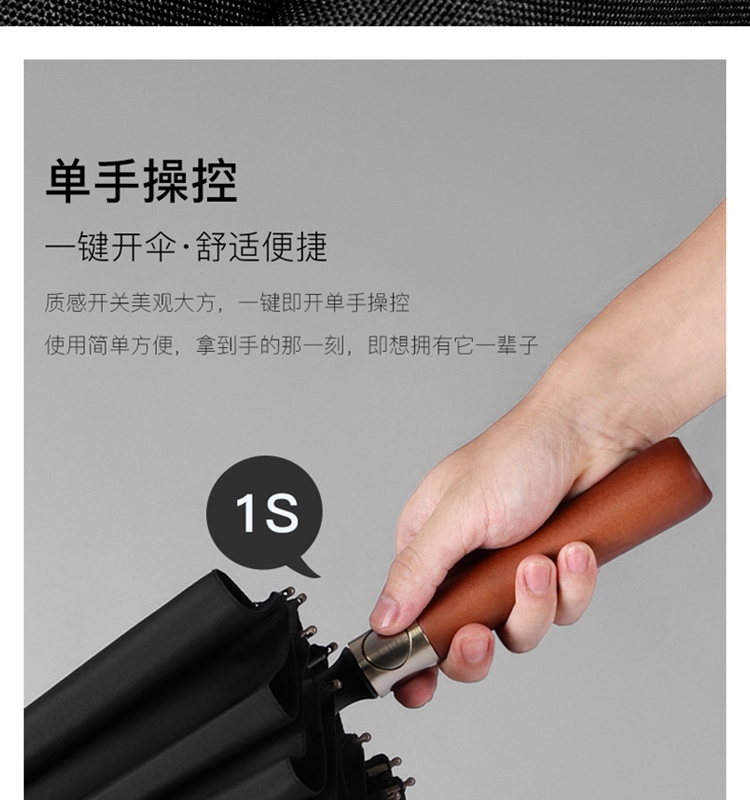 单手操控

一键开伞·舒适便捷

质感开关美观大方，一键即开单手操控

使用简单方便，拿到手的那一刻，即想拥有它一辈子

1S