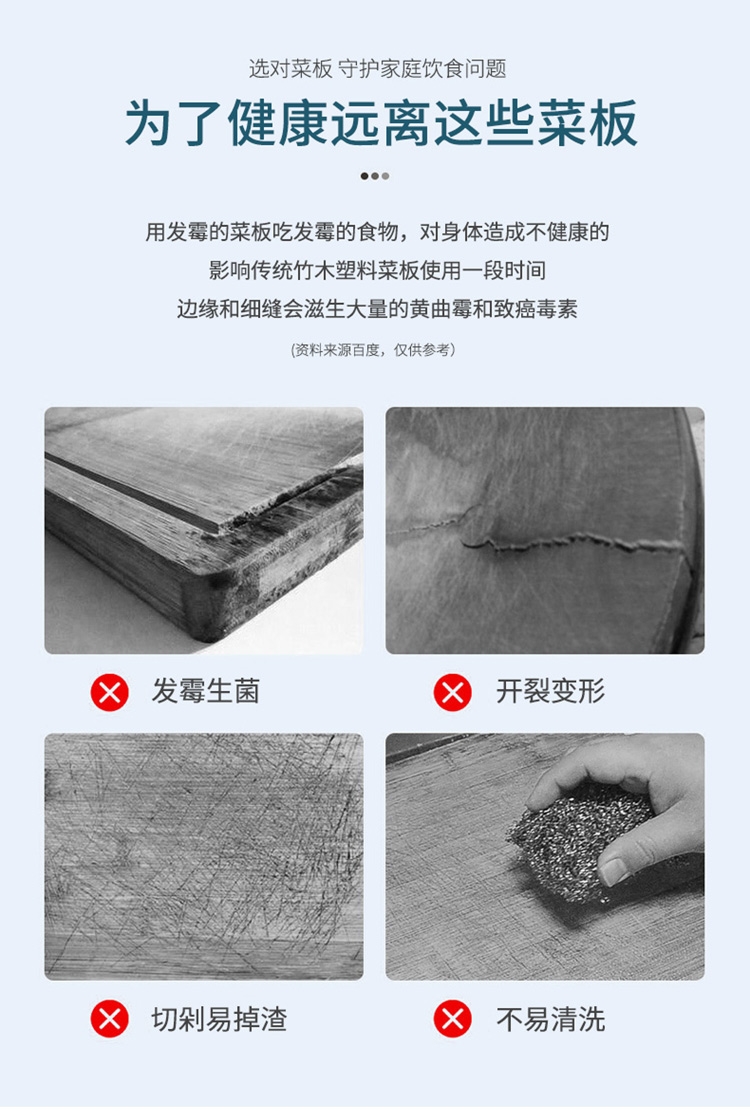 选对菜板 守护家庭饮食问题

为了健康远离这些菜板

用发霉的菜板吃发霉的食物，对身体造成不健康的
影响传统竹木塑料菜板使用一段时间
边缘和细缝会滋生大量的黄曲霉和致癌毒素

（资料来源百度，仅供参考）

发霉生菌

开裂变形

切剁易掉渣

不易清洗