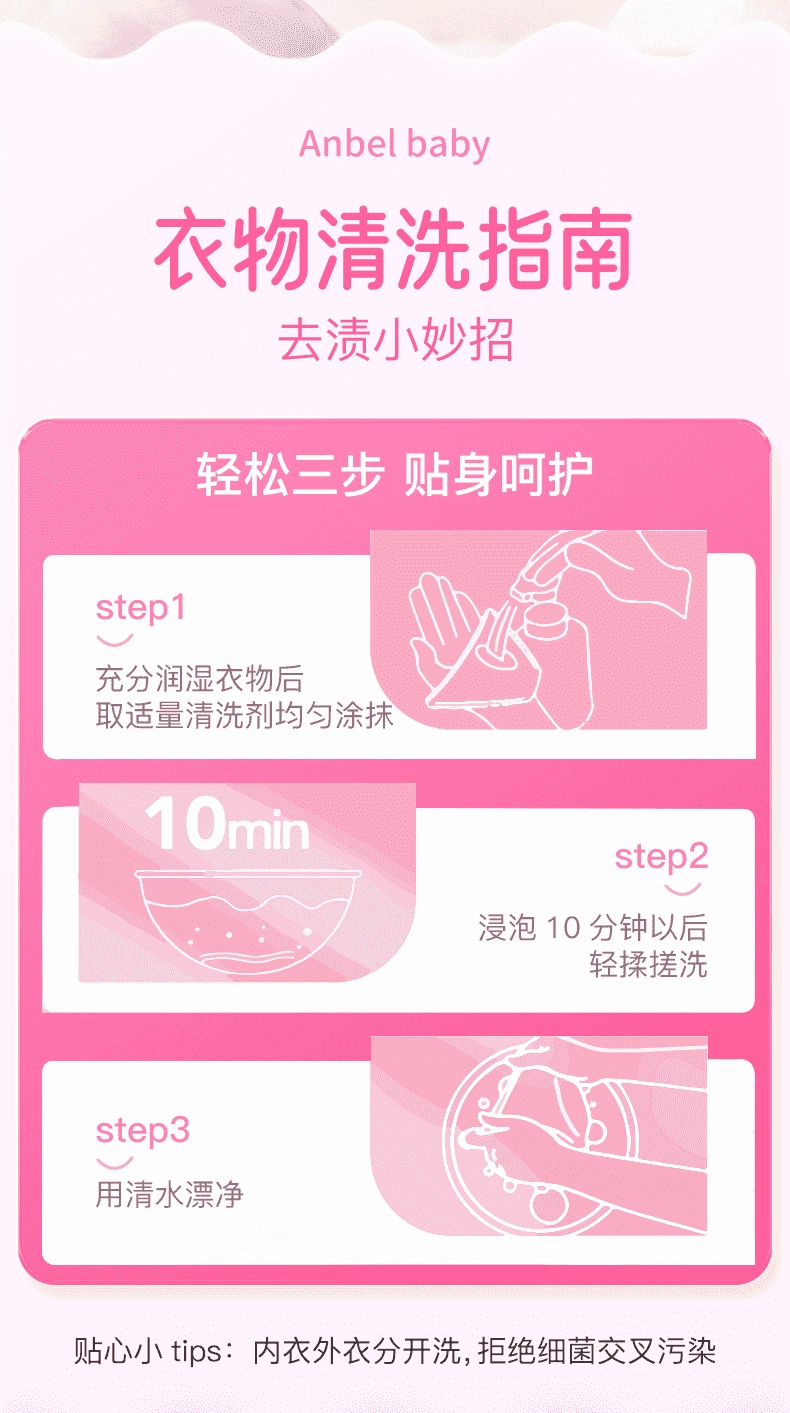 Anbel baby

衣物清洗指南

去渍小妙招

轻松三步 贴身呵护

step1

充分润湿衣物后
取适量清洗剂均匀涂抹

10min

step2

浸泡 10 分钟以后
轻揉搓洗

step3

用清水漂净

贴心小 tips：内衣外衣分开洗，拒绝细菌交叉污染