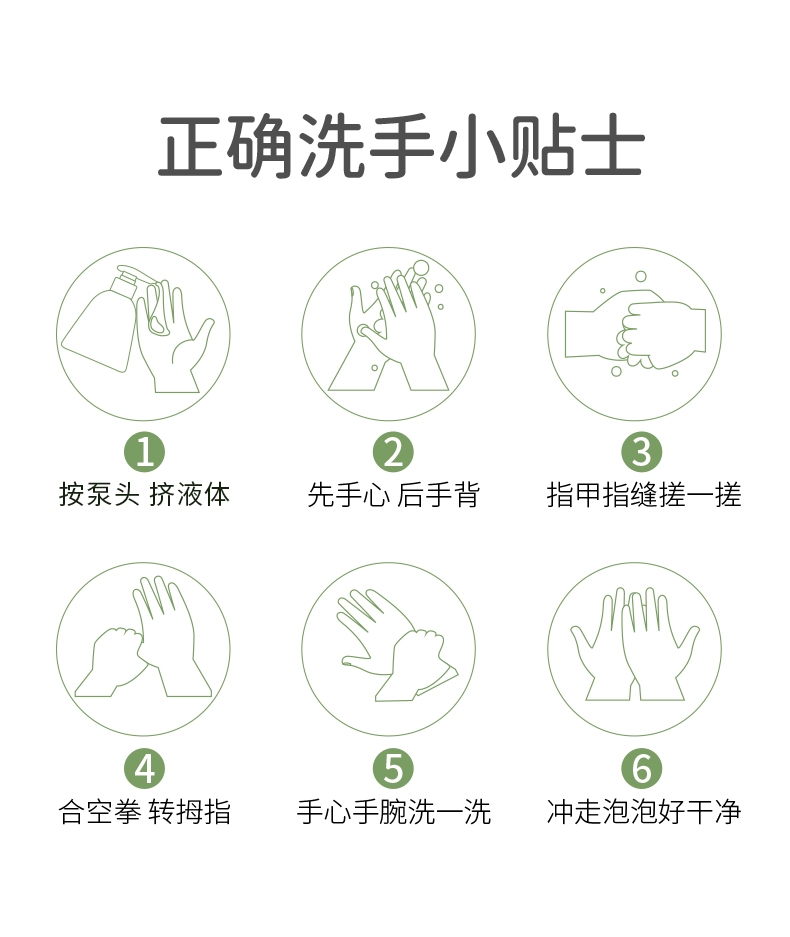 正确洗手小贴士

1
按泵头 挤液体

2
先手心 后手背

3
指甲指缝搓一搓

4
合空拳 转拇指

5
手心手腕洗一洗

6
冲走泡泡好干净