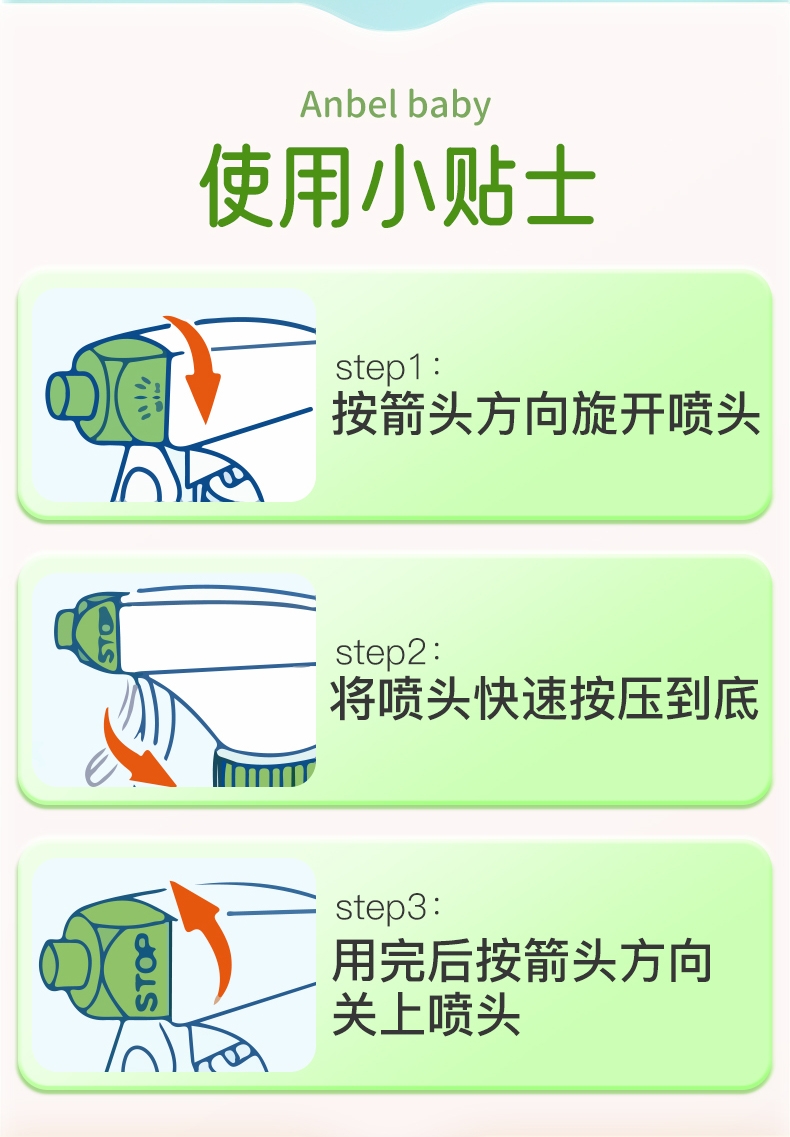 Anbel baby
使用小贴士

step1：
按箭头方向旋开喷头

STOP
step2：
将喷头快速按压到底

STOP
step3：
用完后按箭头方向关上喷头