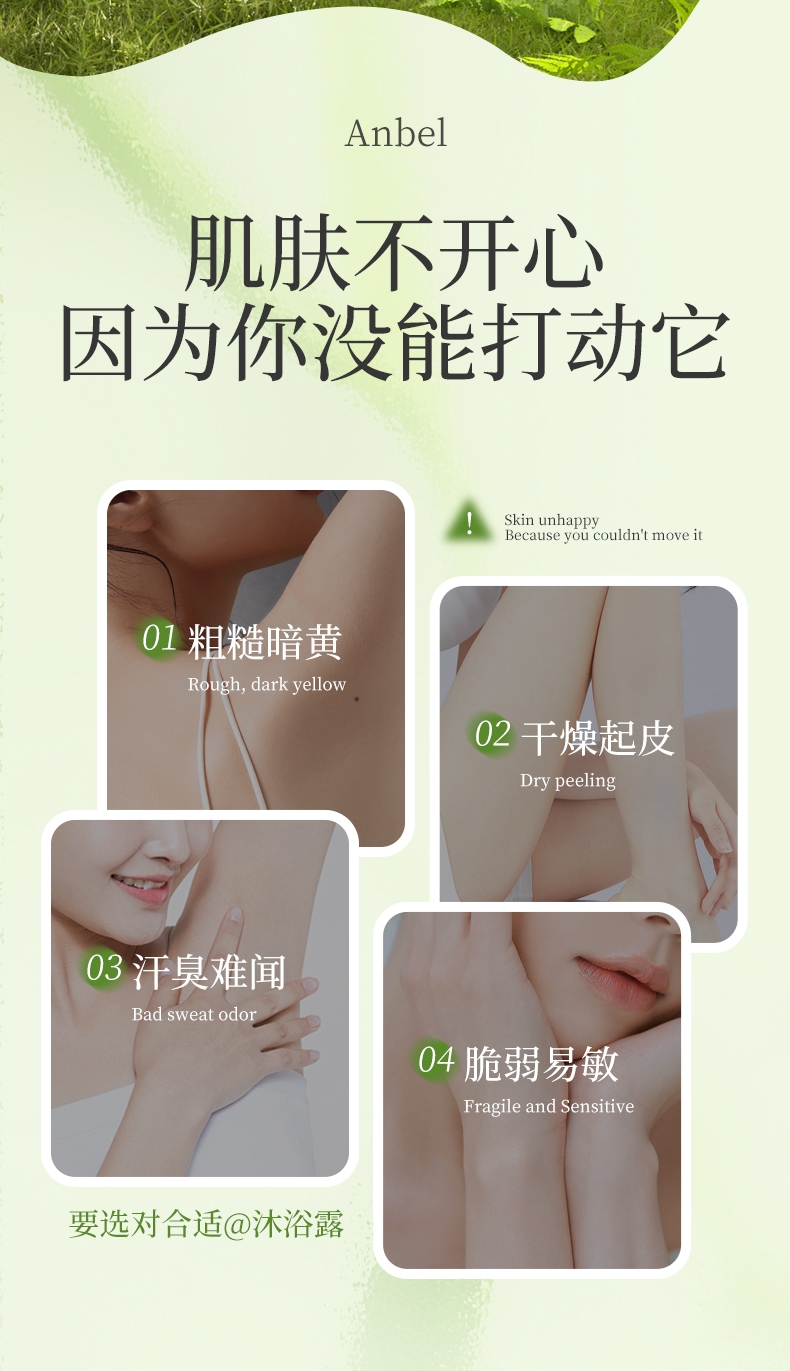 Anbel

肌肤不开心
因为你没能打动它

!

Skin unhappy
Because you couldn't move it

01 粗糙暗黄
Rough, dark yellow

02 干燥起皮
Dry peeling

03 汗臭难闻
Bad sweat odor

04 脆弱易敏
Fragile and Sensitive

要选对合适@沐浴露