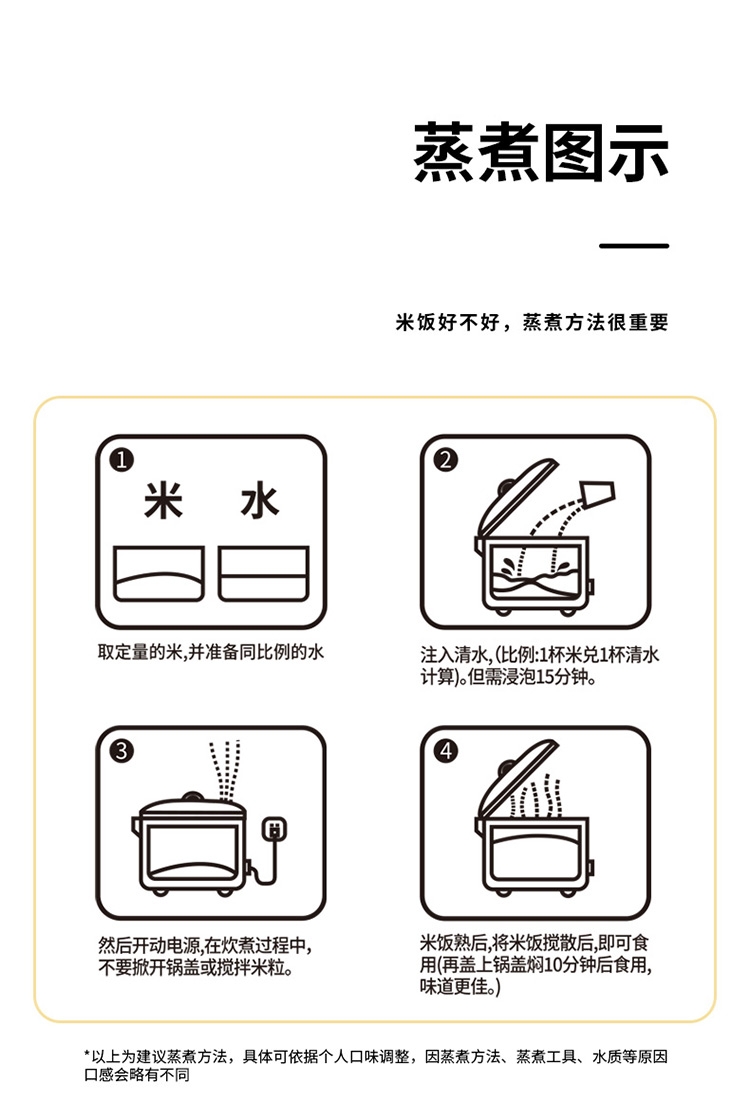 蒸煮图示

米饭好不好，蒸煮方法很重要

1
米 水

取定量的米,并准备同比例的水

2

注入清水,(比例:1杯米兑1杯清水计算)。但需浸泡15分钟。

3

然后开动电源,在炊煮过程中,不要掀开锅盖或搅拌米粒。

4

米饭熟后,将米饭搅散后,即可食用(再盖上锅盖焖10分钟后食用,味道更佳。)

*以上为建议蒸煮方法，具体可依据个人口味调整，因蒸煮方法、蒸煮工具、水质等原因口感会略有不同