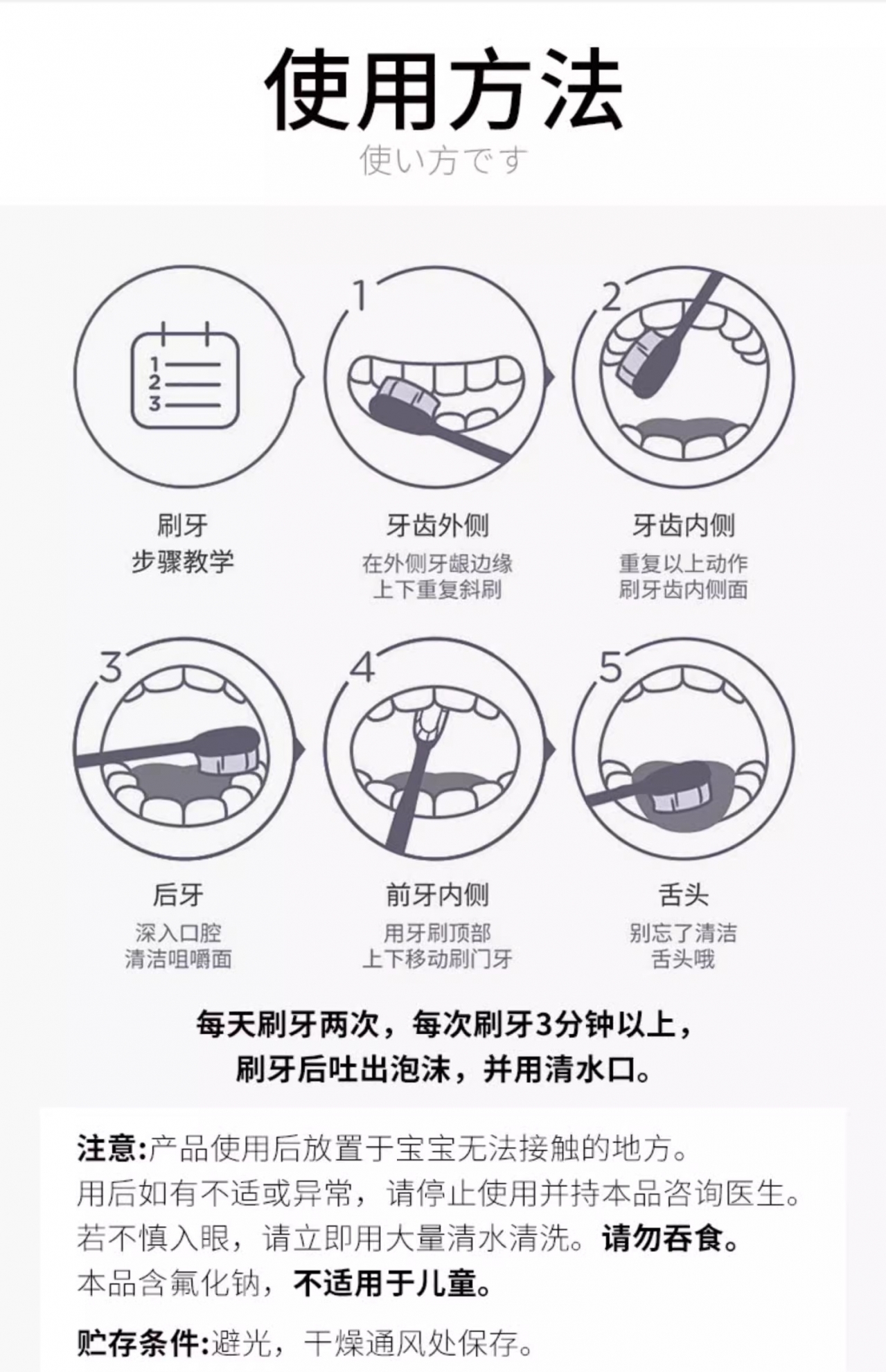 使用方法

使い方です

1
2
3

刷牙
步骤教学

1

牙齿外侧
在外侧牙龈边缘
上下重复斜刷

2

牙齿内侧
重复以上动作
刷牙齿内侧面

3

后牙
深入口腔
清洁咀嚼面

4

前牙内侧
用牙刷顶部
上下移动刷门牙

5

舌头
别忘了清洁
舌头哦

每天刷牙两次，每次刷牙3分钟以上，
刷牙后吐出泡沫，并用清水口。

注意:产品使用后放置于宝宝无法接触的地方。
用后如有不适或异常，请停止使用并持本品咨询医生。
若不慎入眼，请立即用大量清水清洗。请勿吞食。
本品含氟化钠，不适用于儿童。

贮存条件:避光，干燥通风处保存。