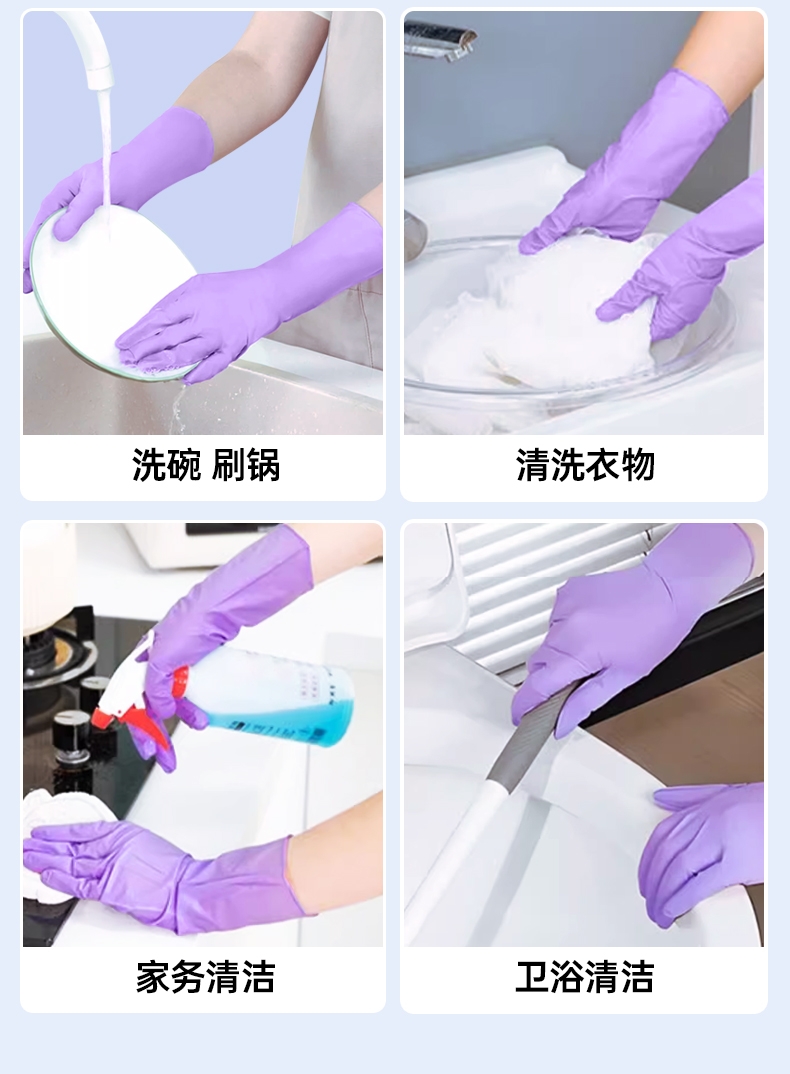 洗碗 刷锅

清洗衣物

家务清洁

卫浴清洁