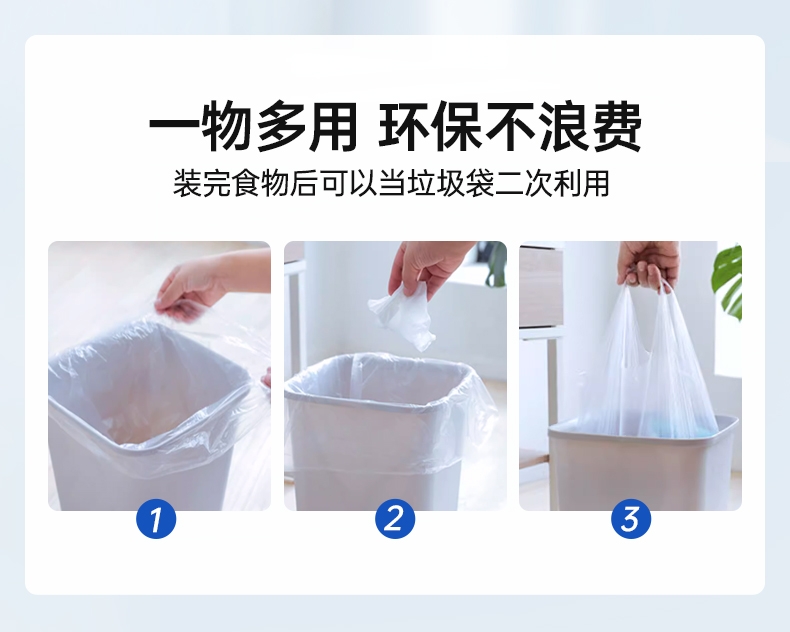 一物多用 环保不浪费

装完食物后可以当垃圾袋二次利用

1

2

3