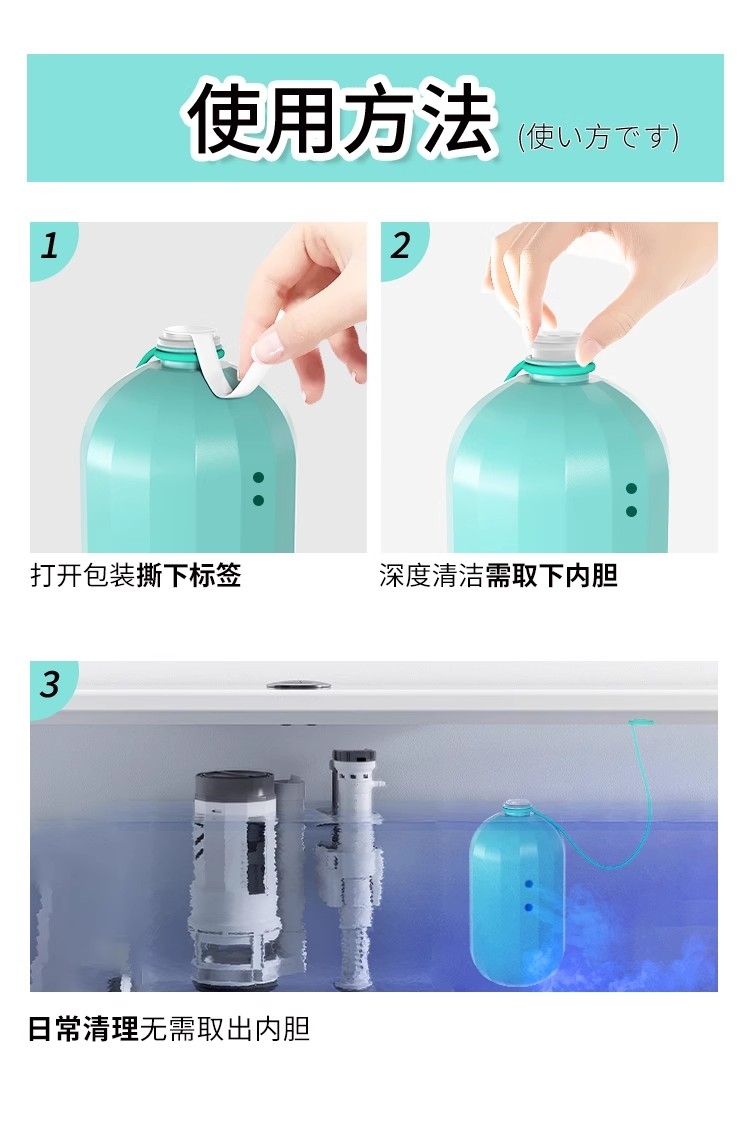 使用方法 (使い方です)

1

打开包装撕下标签

2

深度清洁需取下内胆

3

日常清理无需取出内胆