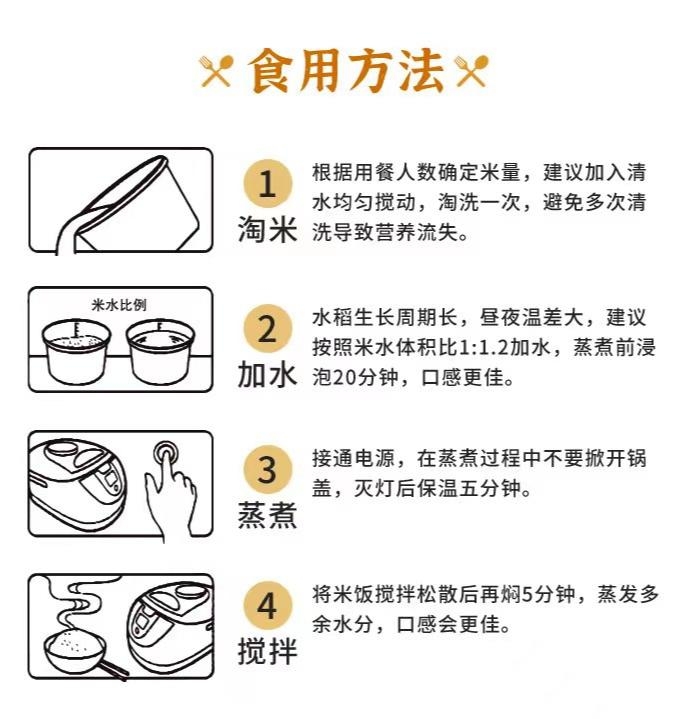 食用方法

1
淘米
根据用餐人数确定米量，建议加入清水均匀搅动，淘洗一次，避免多次清洗导致营养流失。

米水比例

2
加水
水稻生长周期长，昼夜温差大，建议按照米水体积比1:1.2加水，蒸煮前浸泡20分钟，口感更佳。

3
蒸煮
接通电源，在蒸煮过程中不要掀开锅盖，灭灯后保温五分钟。

4
搅拌
将米饭搅拌松散后再焖5分钟，蒸发多余水分，口感会更佳。