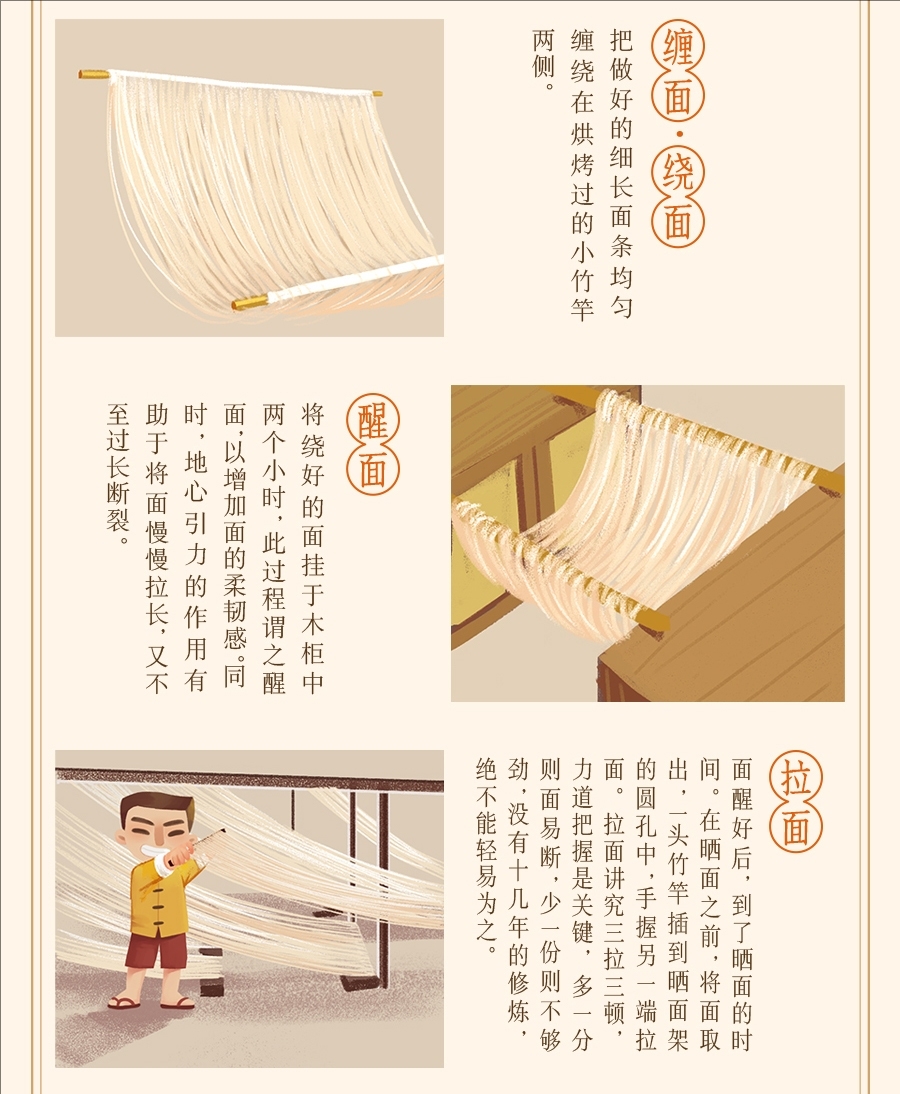 缠面·绕面

把做好的细长面条均匀缠绕在烘烤过的小竹竿两侧。

醒面

将绕好的面挂于木柜中两个小时，此过程谓之醒面，以增加面的柔韧感。同时，地心引力的作用有助于将面慢慢拉长，又不至过长断裂。

拉面

面醒好后，到了晒面的时间。在晒面之前，将面取出，一头竹竿插到晒面架的圆孔中，手握另一端拉面。拉面讲究三拉三顿，力道把握是关键，多一分则面易断，少一份则不够劲，没有十几年的修炼，绝不能轻易为之。